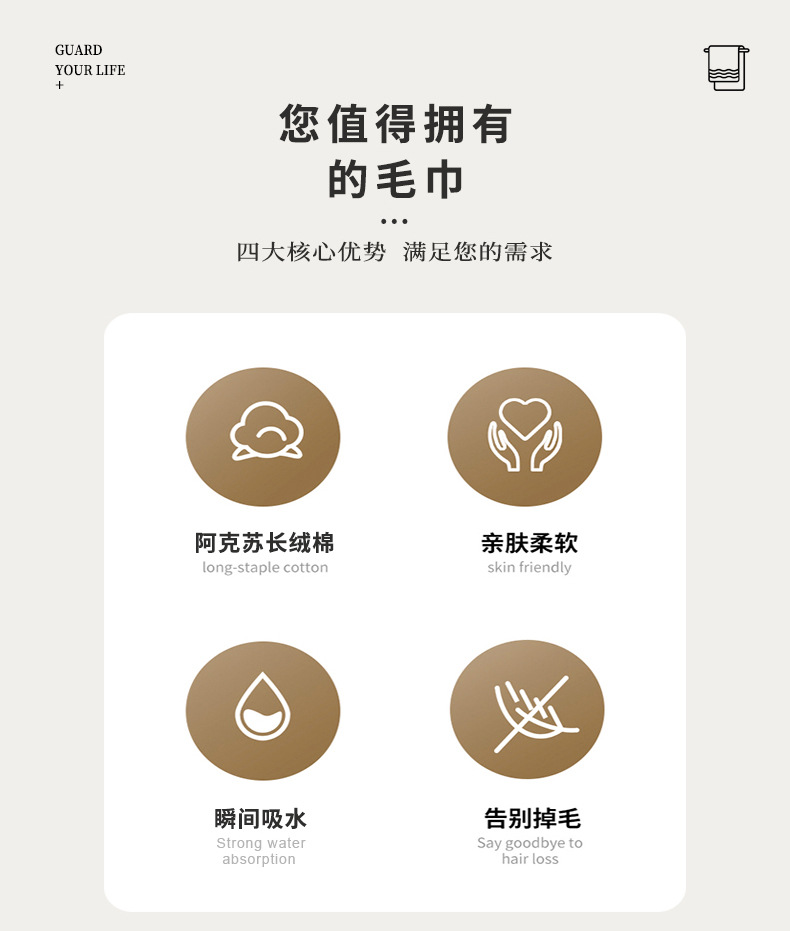 GUARD
YOUR LIFE
+

您值得拥有
的毛巾
...
四大核心优势 满足您的需求

阿克苏长绒棉
long-staple cotton

亲肤柔软
skin friendly

瞬间吸水
Strong water absorption

告别掉毛
Say goodbye to hair loss